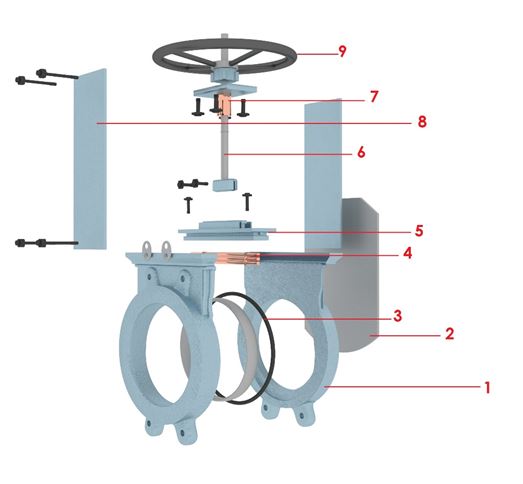 9
7
8
6
5
4
3
2
1