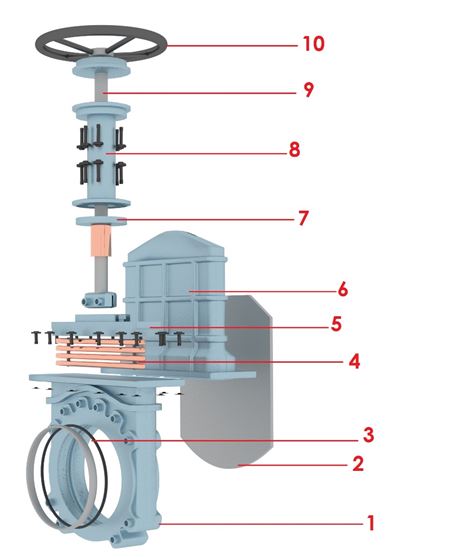 10
9
8
7
6
5
4
3
2
1